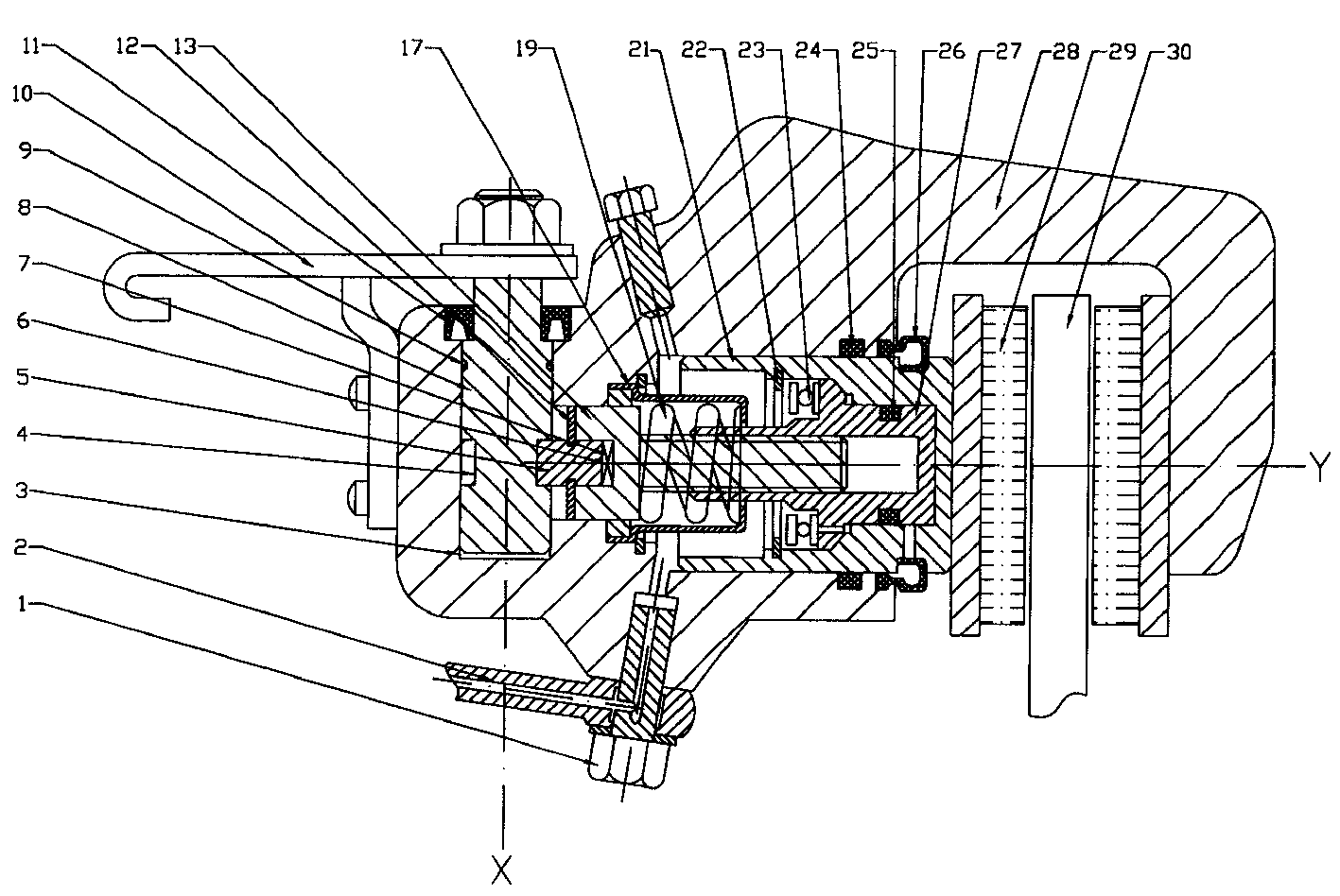 11 12 13 17 19 21 22 23 24 25 26 27 28 29 30
10
9
8
7
6
5
4
3
2
1
Y
X