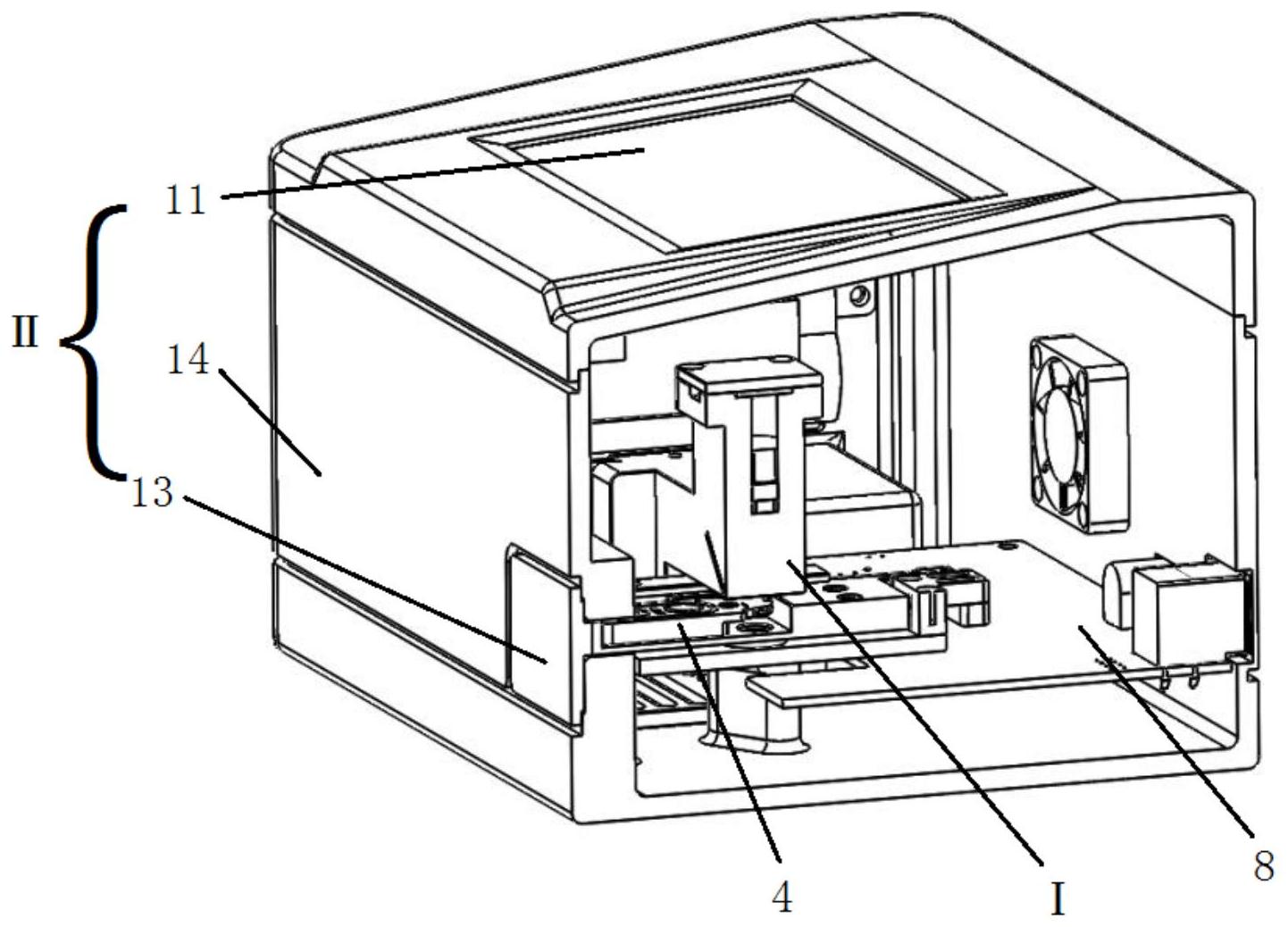 11
II
14
13
4
I
8