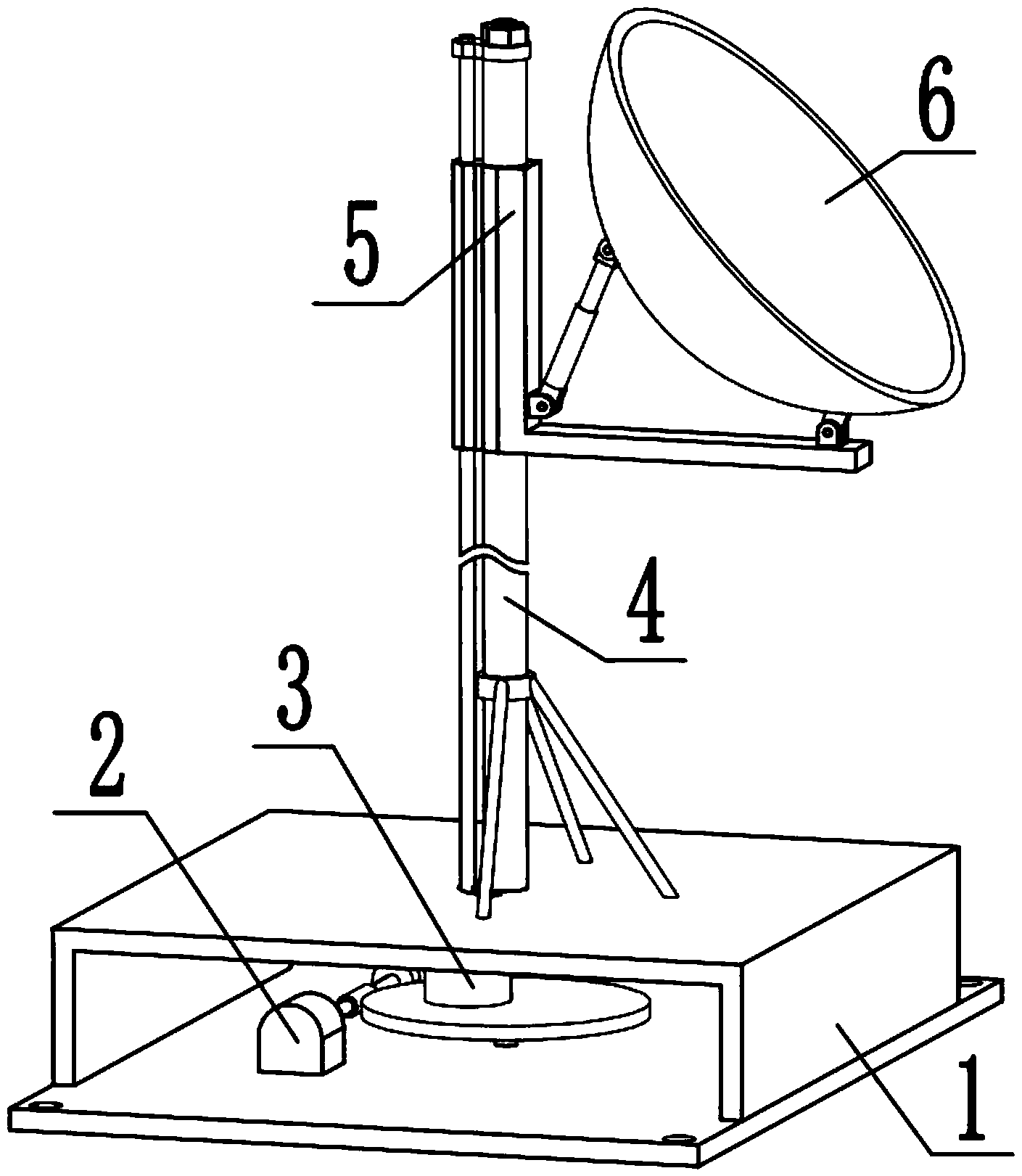 6
5
4
3
2
1