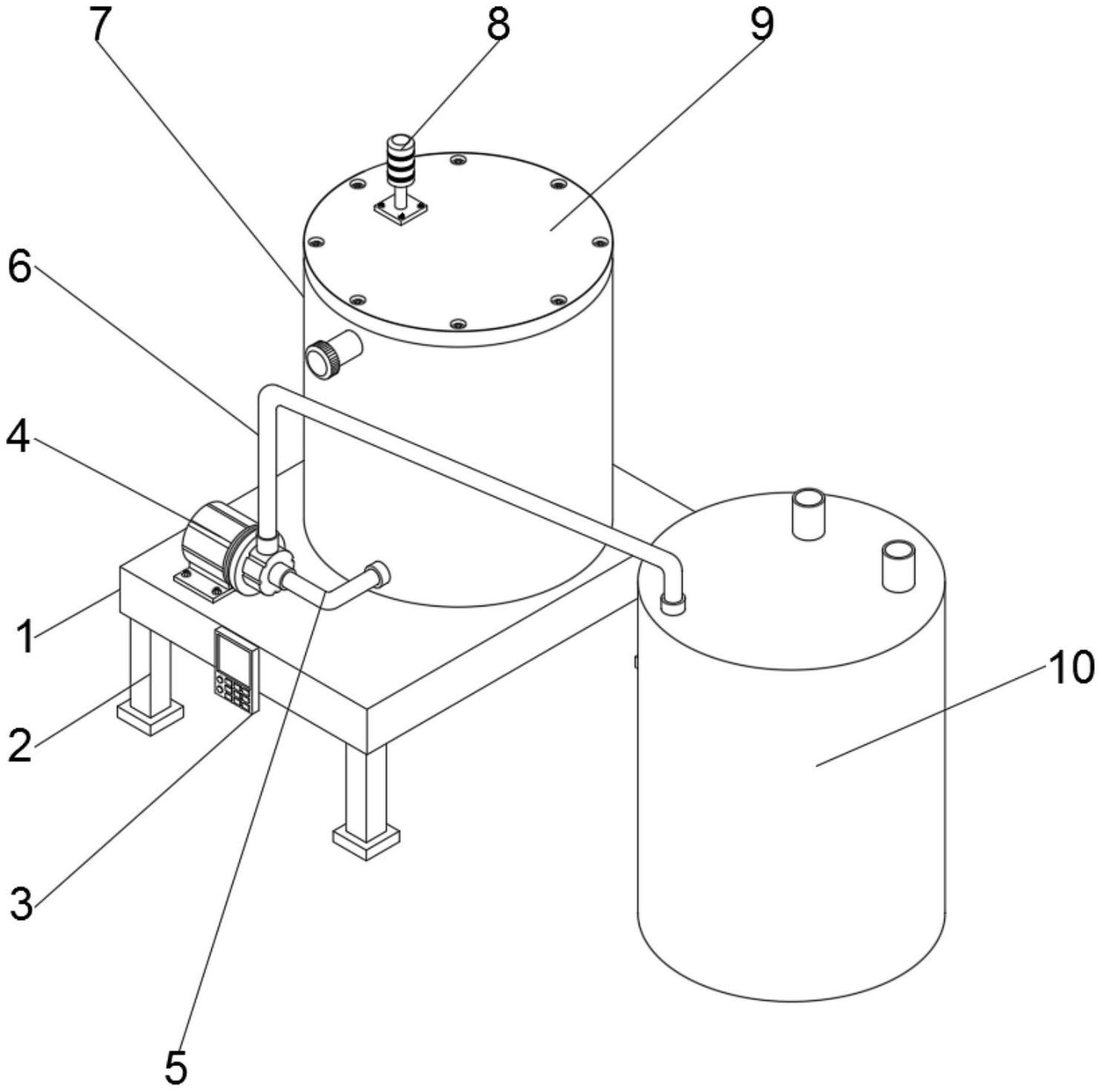 7
8
9
6
4
1
2
3
5
10