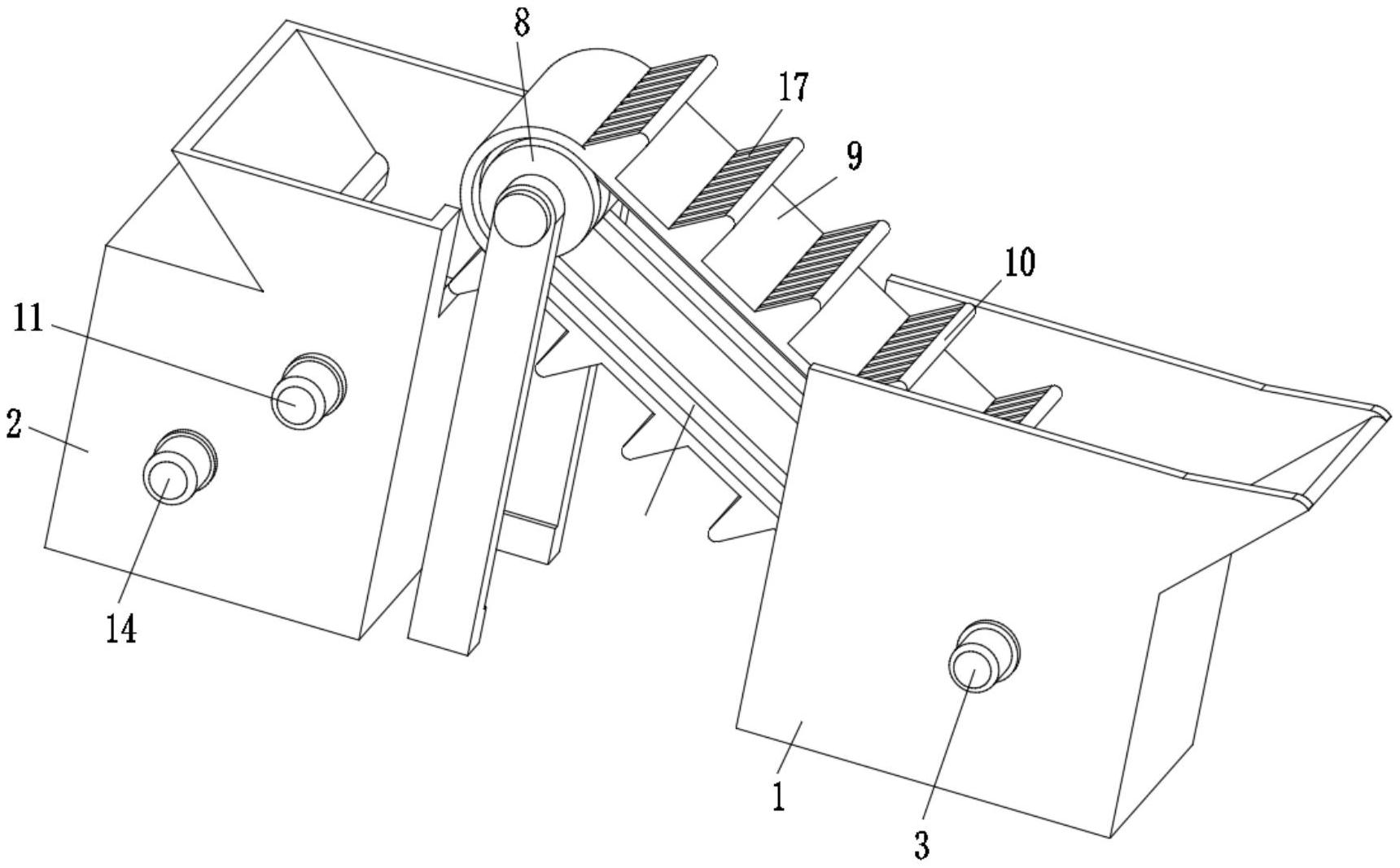 8
17
9
10
11
2
14
1
3