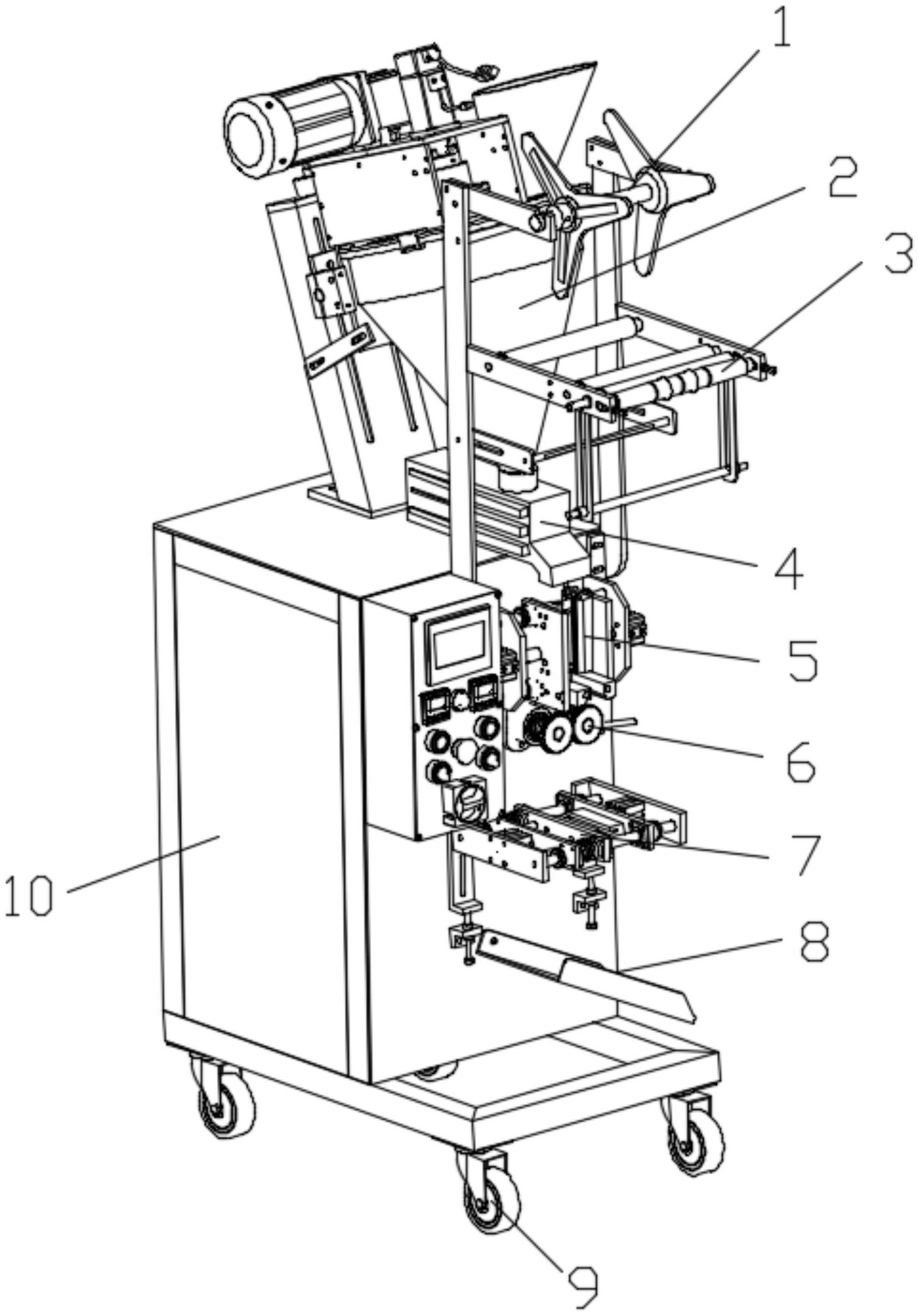 1
2
3
4
5
6
7
10
8
9