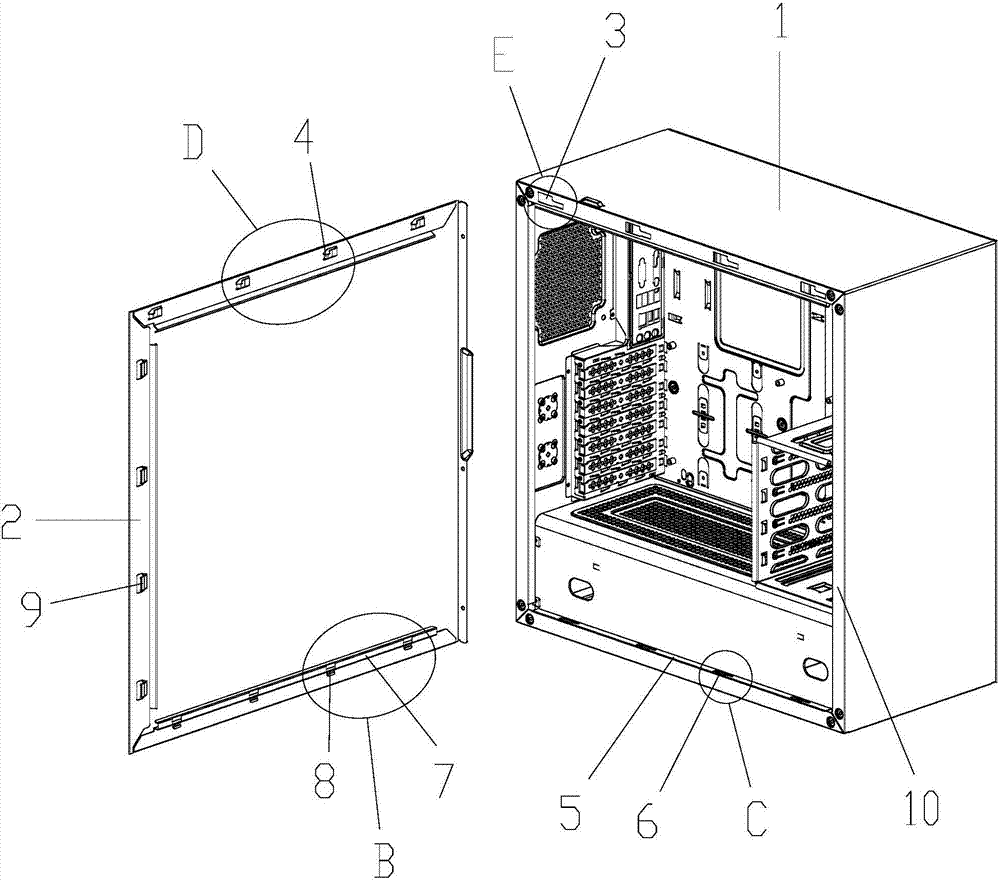 E
3
1
D
4
2
9
8
7
B
5
6
C
10