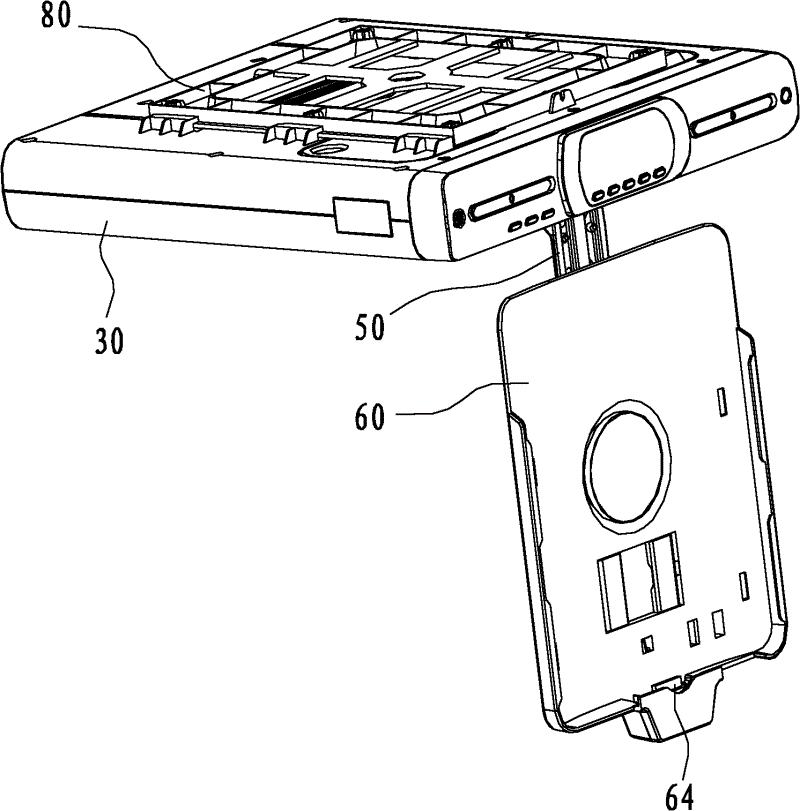 80

30

50

60

64