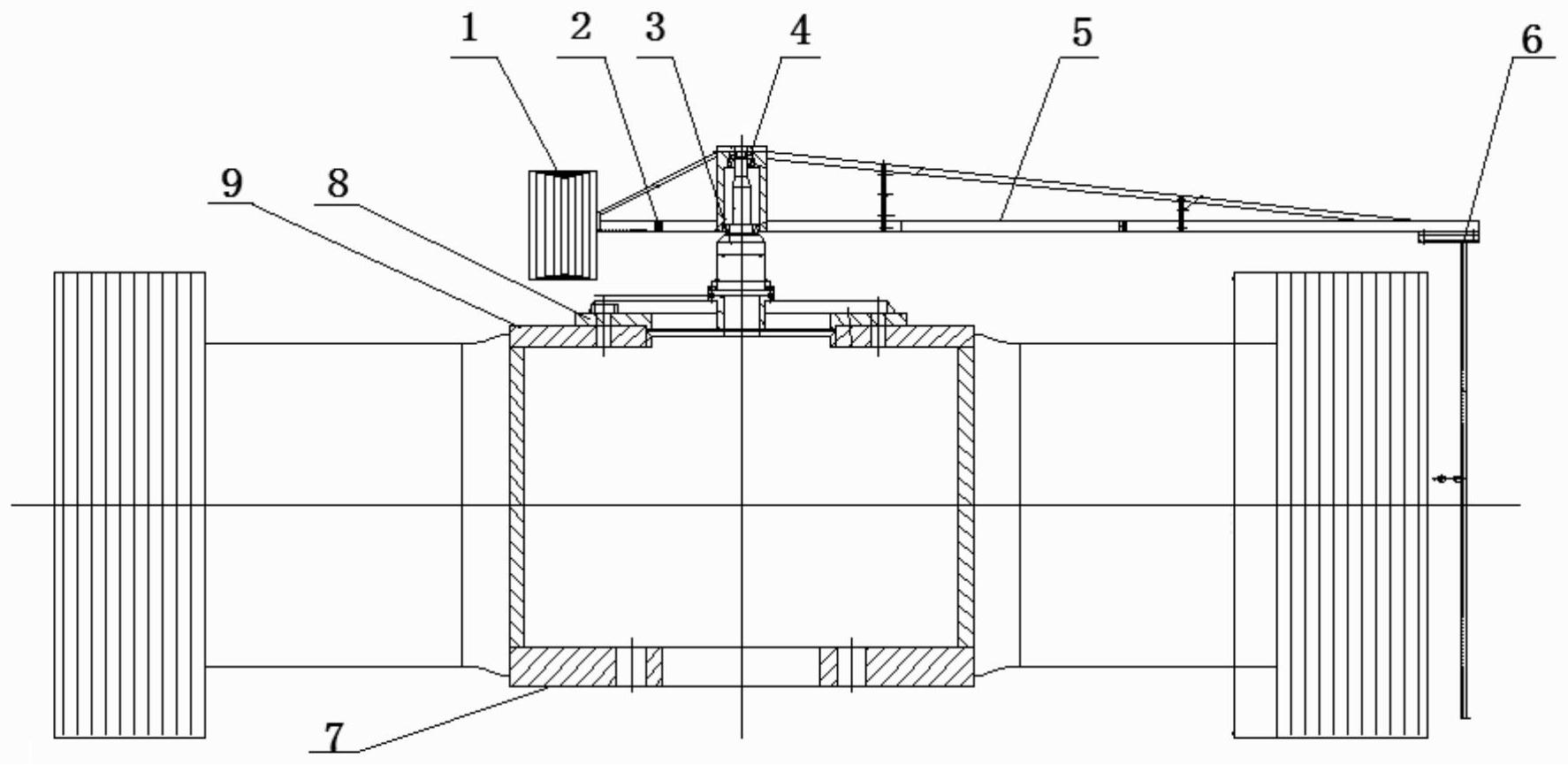 1 2 3 4 5 6

9 8

7