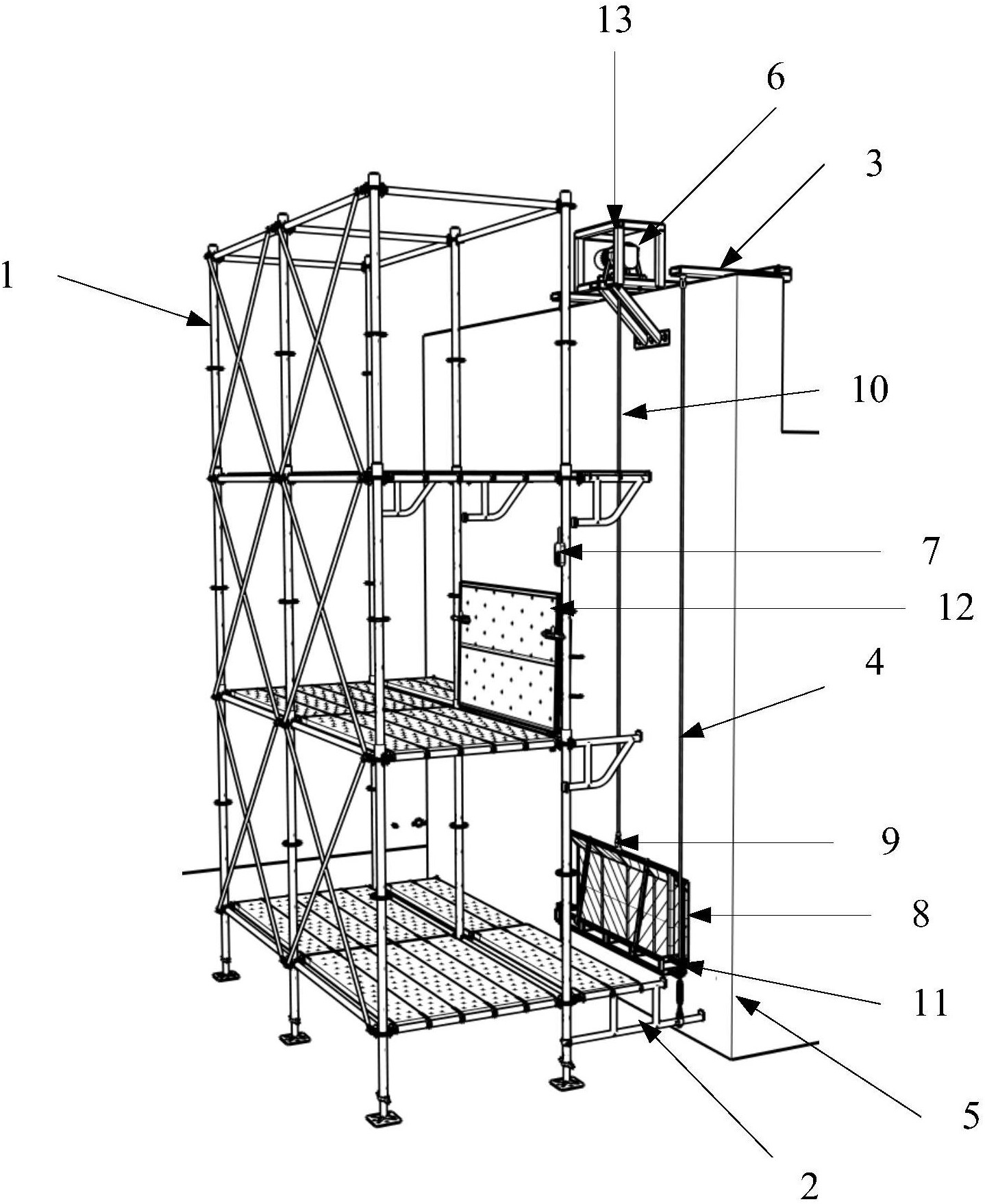 13
6
3
1
10
7
12
4
9
8
11
5
2