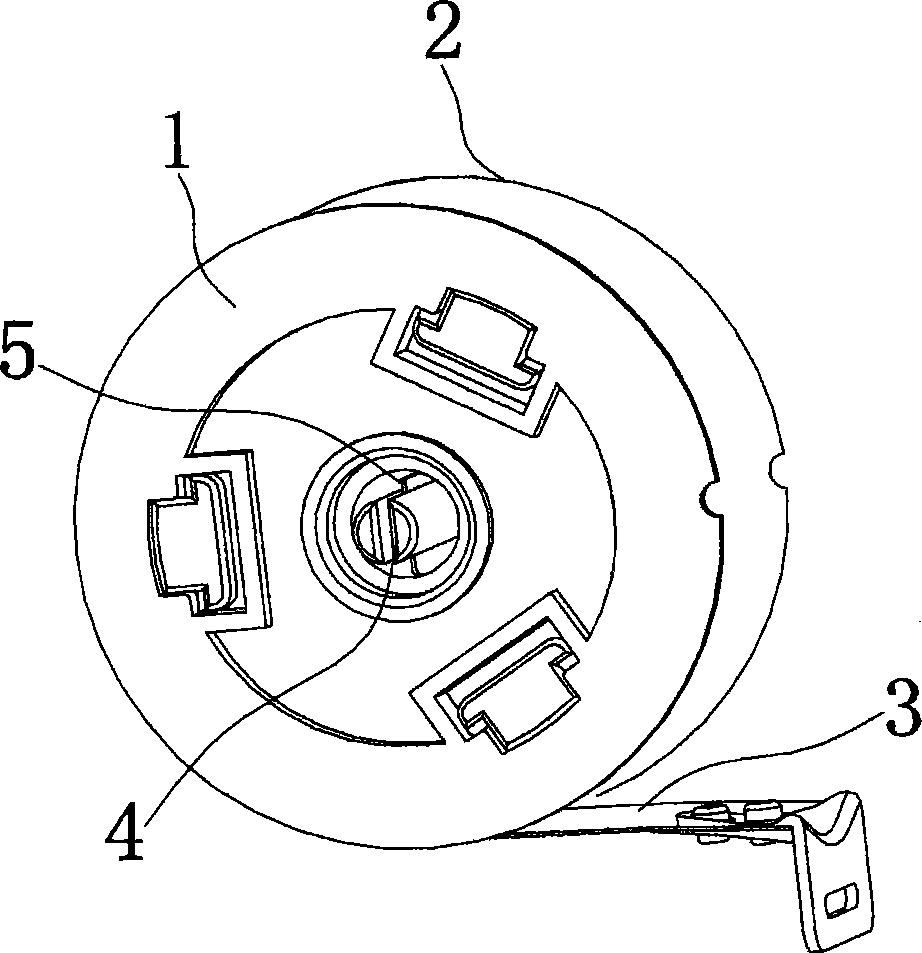 2
1
5
3
4